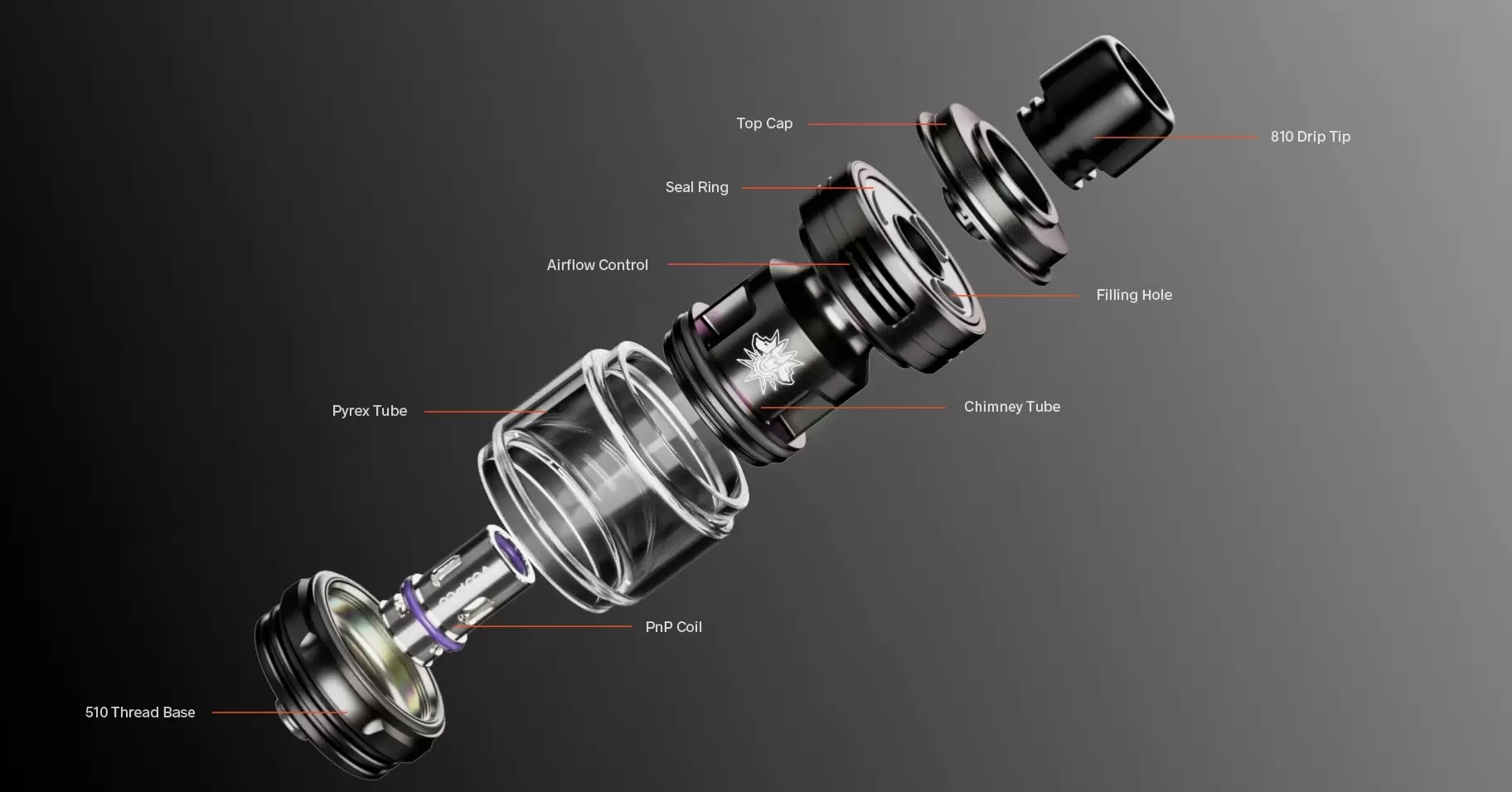 Top Cap

810 Drip Tip

Seal Ring

Airflow Control

Filling Hole

Pyrex Tube

Chimney Tube

PnP Coil

510 Thread Base